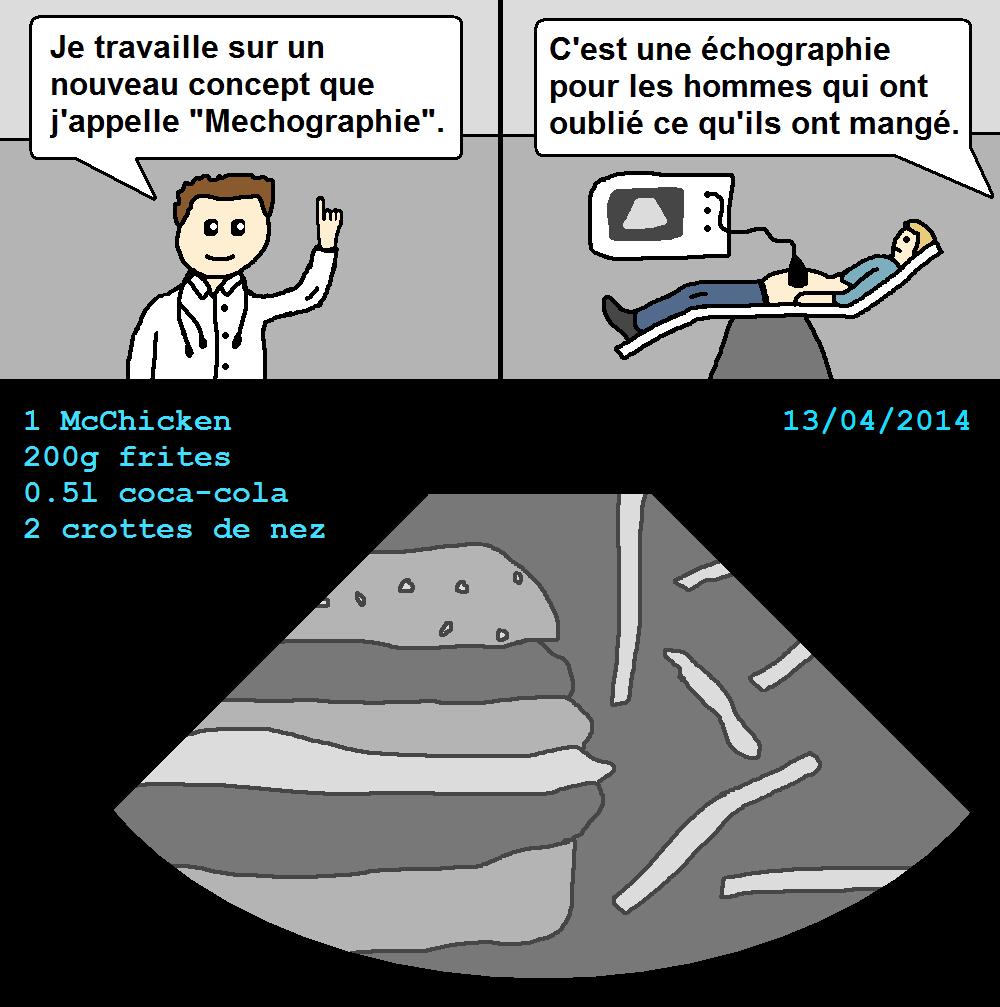 Je travaille sur un nouveau concept que j'appelle "Mechographie".

C'est une échographie pour les hommes qui ont oublié ce qu'ils ont mangé.

1 McChicken
200g frites
0.5l coca-cola
2 crottes de nez

13/04/2014